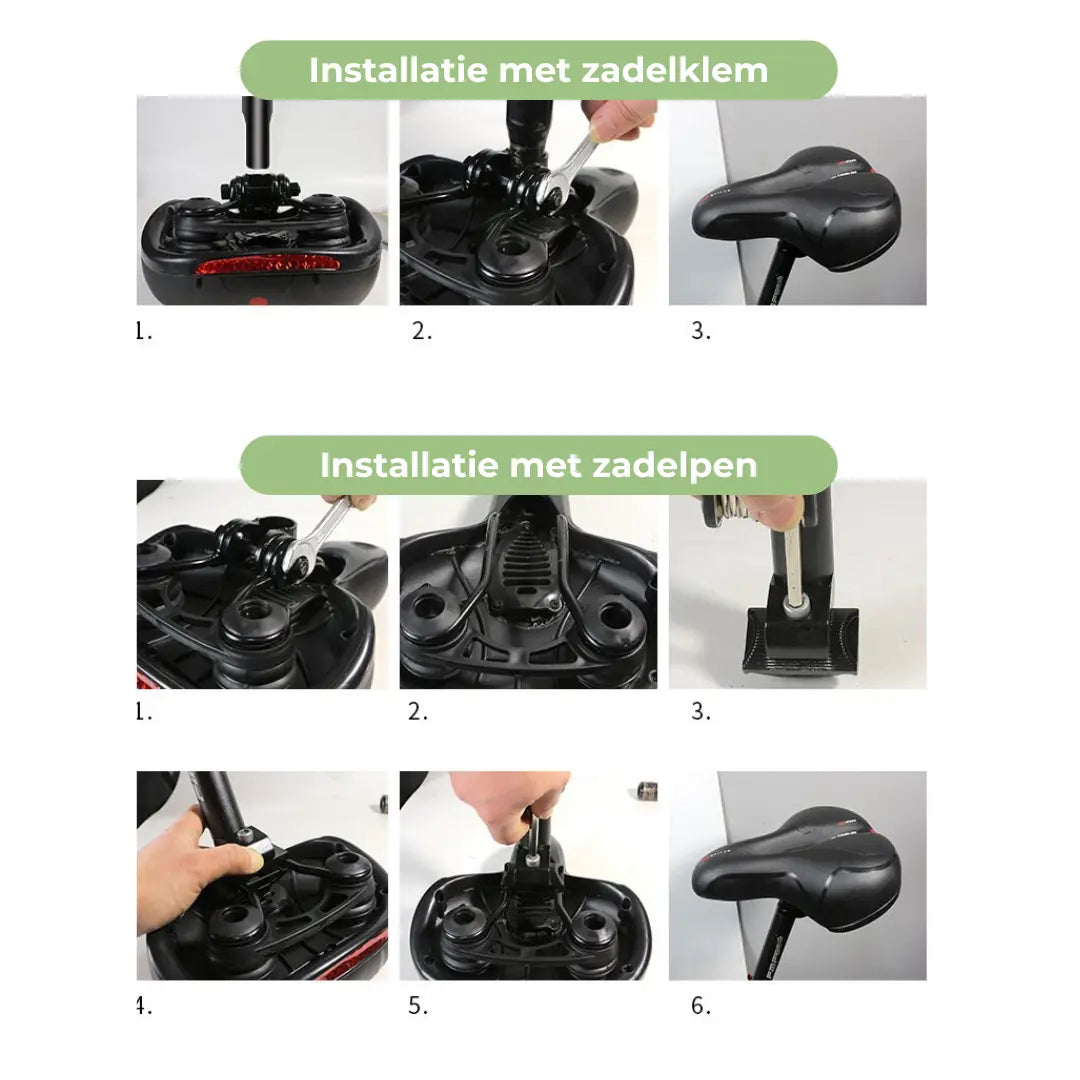 Installatie met zadelklem

1.

2.

3.

Installatie met zadelpen

1.

2.

3.

4.

5.

6.